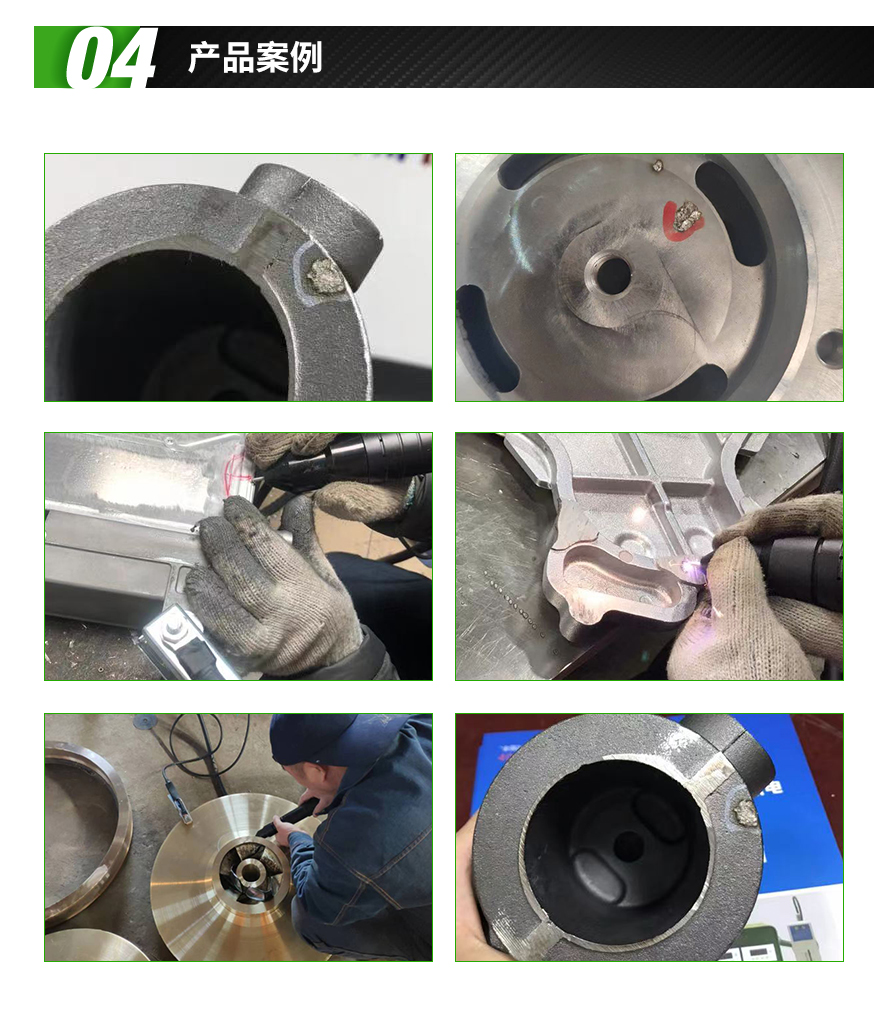 04 产品案例